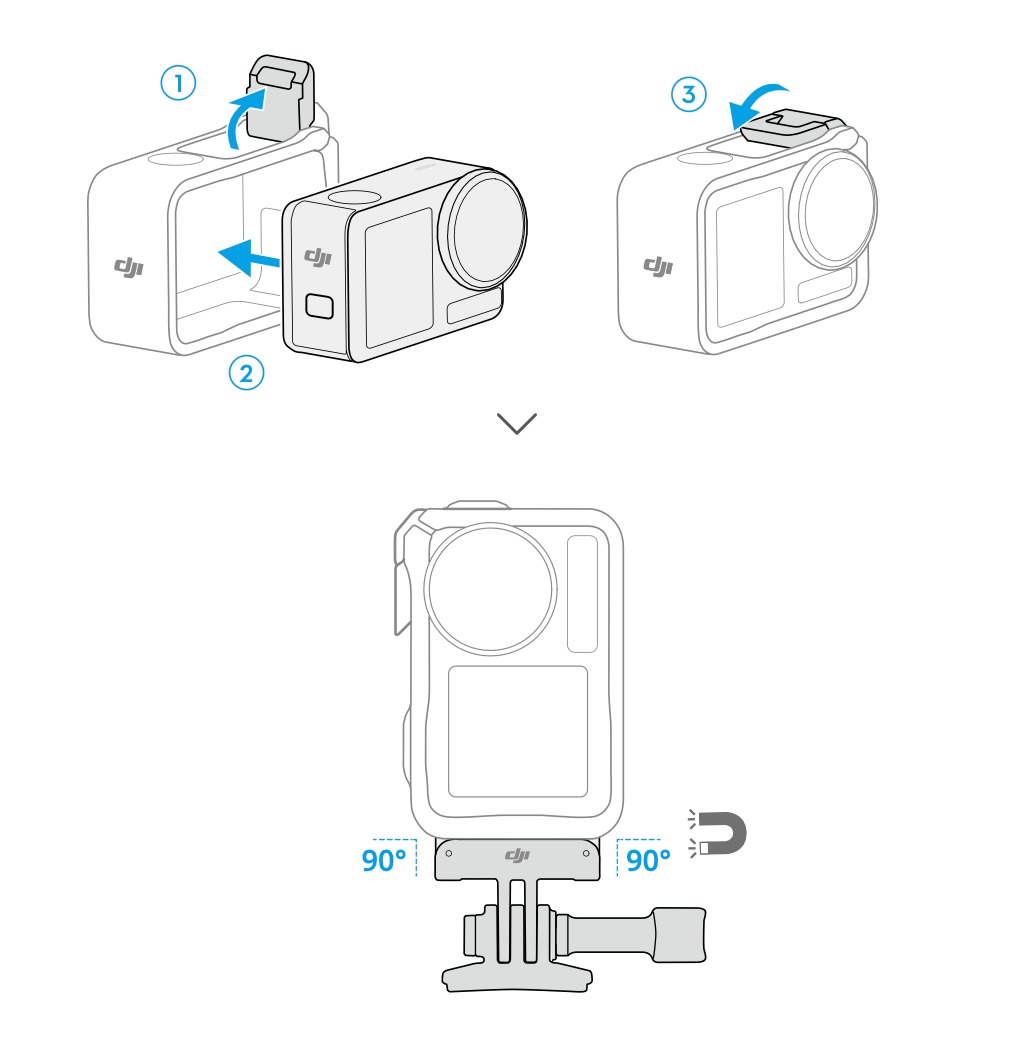 1
dji
dji
2
3
dji
90°
dji
90°