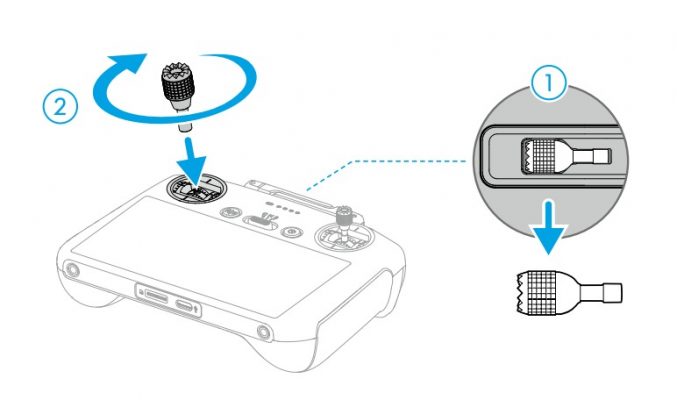 2

1