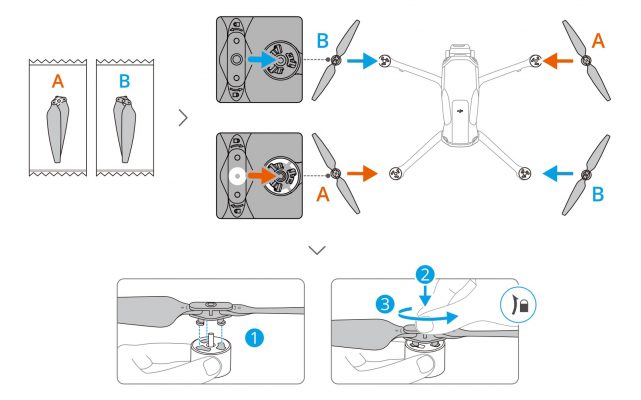 A

B

B

A

A

B

1

2

3