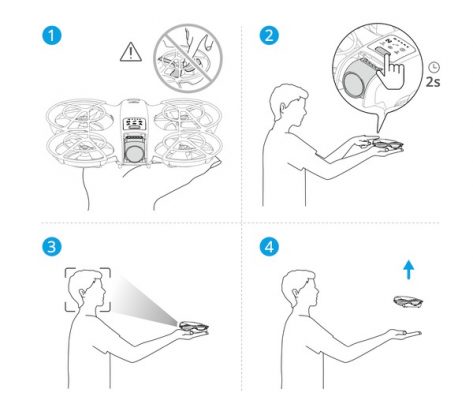 1

2

2s

3

4